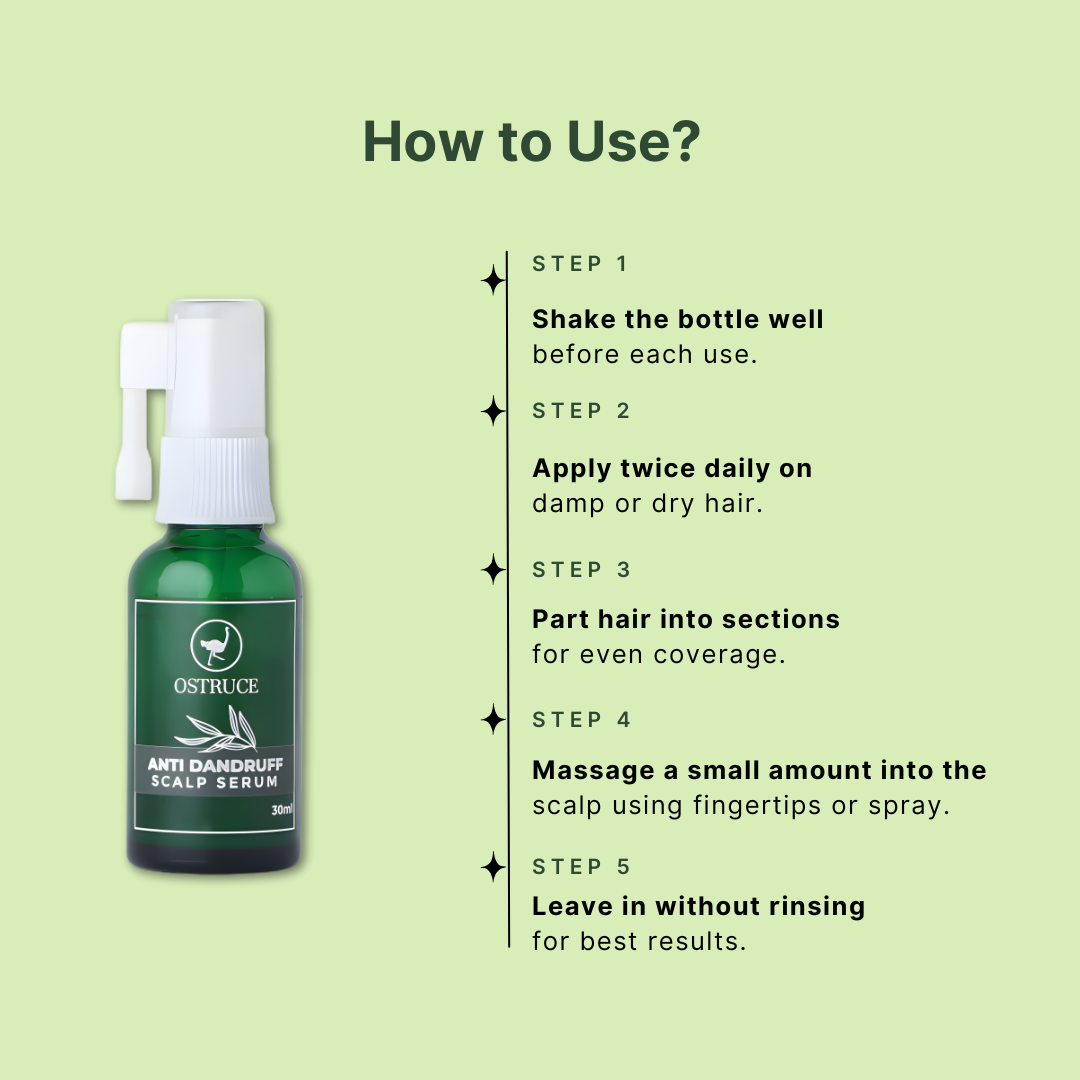 How to Use?

OSTRUCE
ANTI DANDRUFF
SCALP SERUM
30ml

STEP 1

Shake the bottle well before each use.

STEP 2

Apply twice daily on damp or dry hair.

STEP 3

Part hair into sections for even coverage.

STEP 4

Massage a small amount into the scalp using fingertips or spray.

STEP 5

Leave in without rinsing for best results.